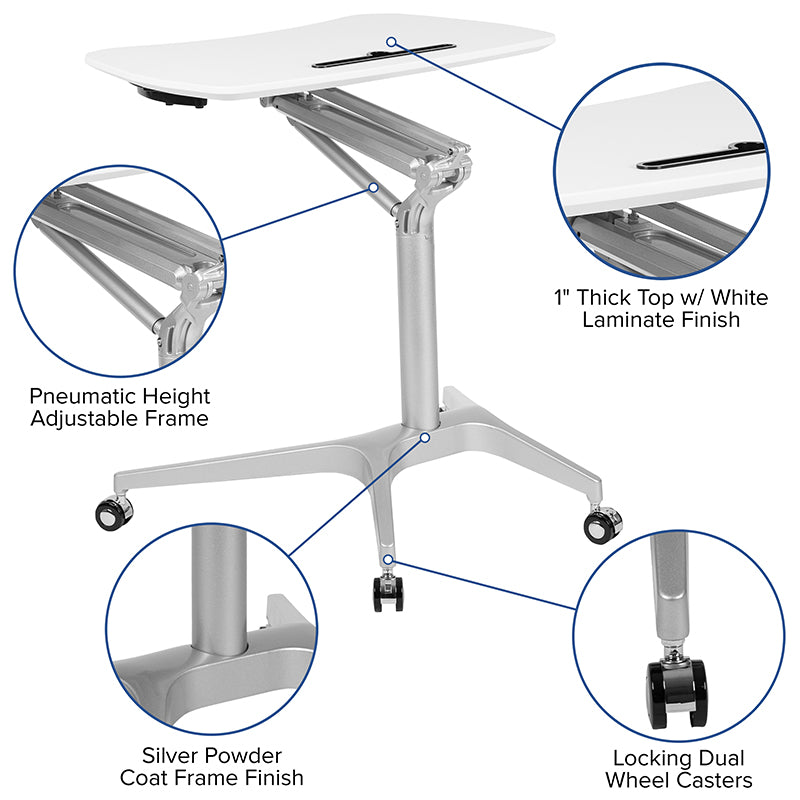 1" Thick Top w/ White Laminate Finish

Pneumatic Height Adjustable Frame

Silver Powder Coat Frame Finish

Locking Dual Wheel Casters