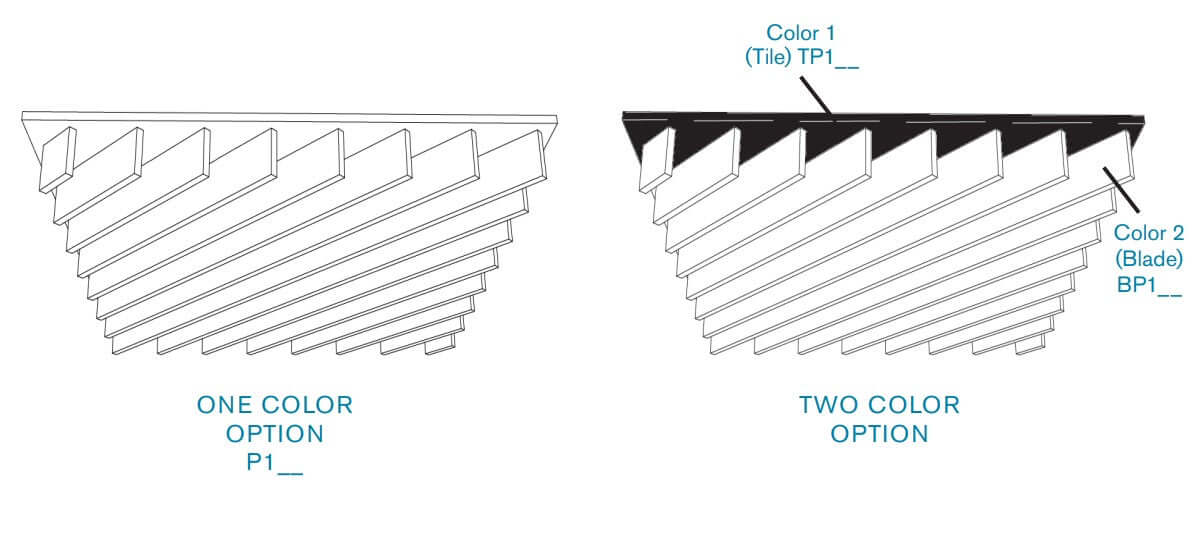 ONE COLOR
OPTION
P1__

Color 1
(Tile) TP1__

Color 2
(Blade)
BP1__

TWO COLOR
OPTION